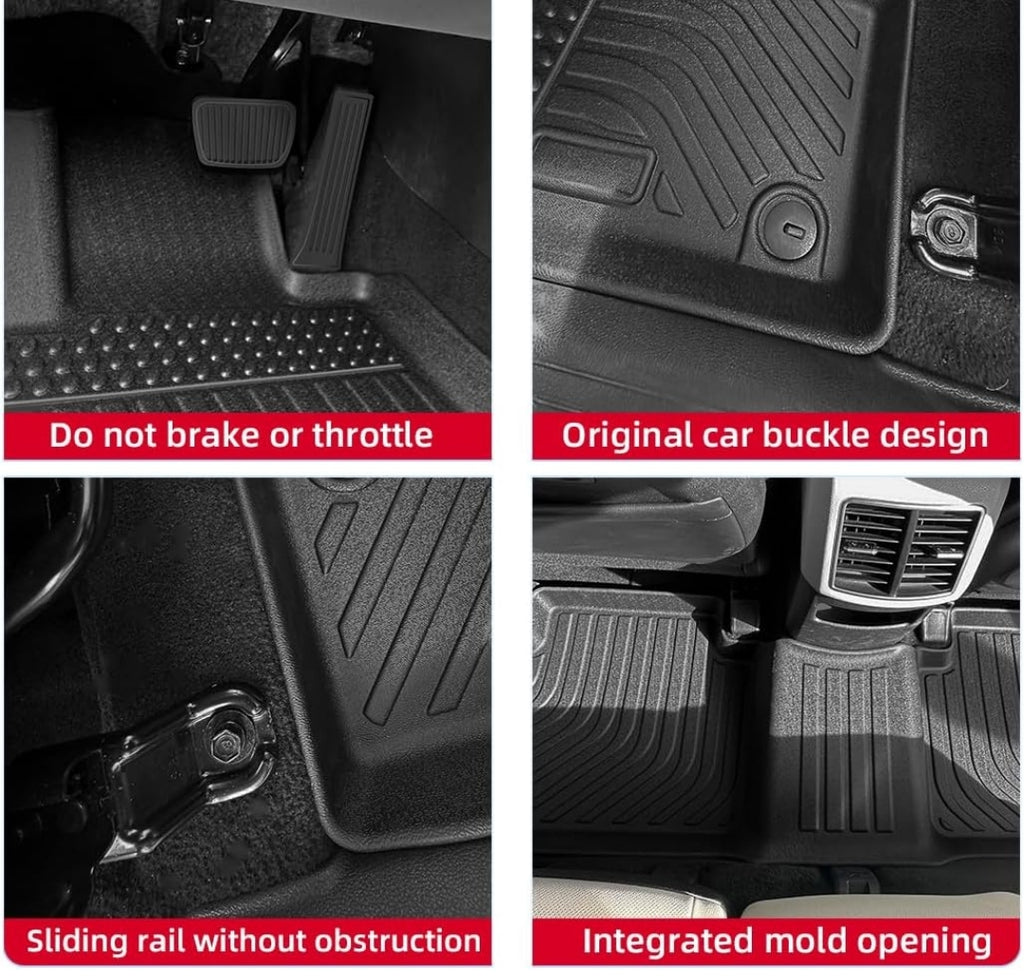 Do not brake or throttle

Original car buckle design

Sliding rail without obstruction

Integrated mold opening