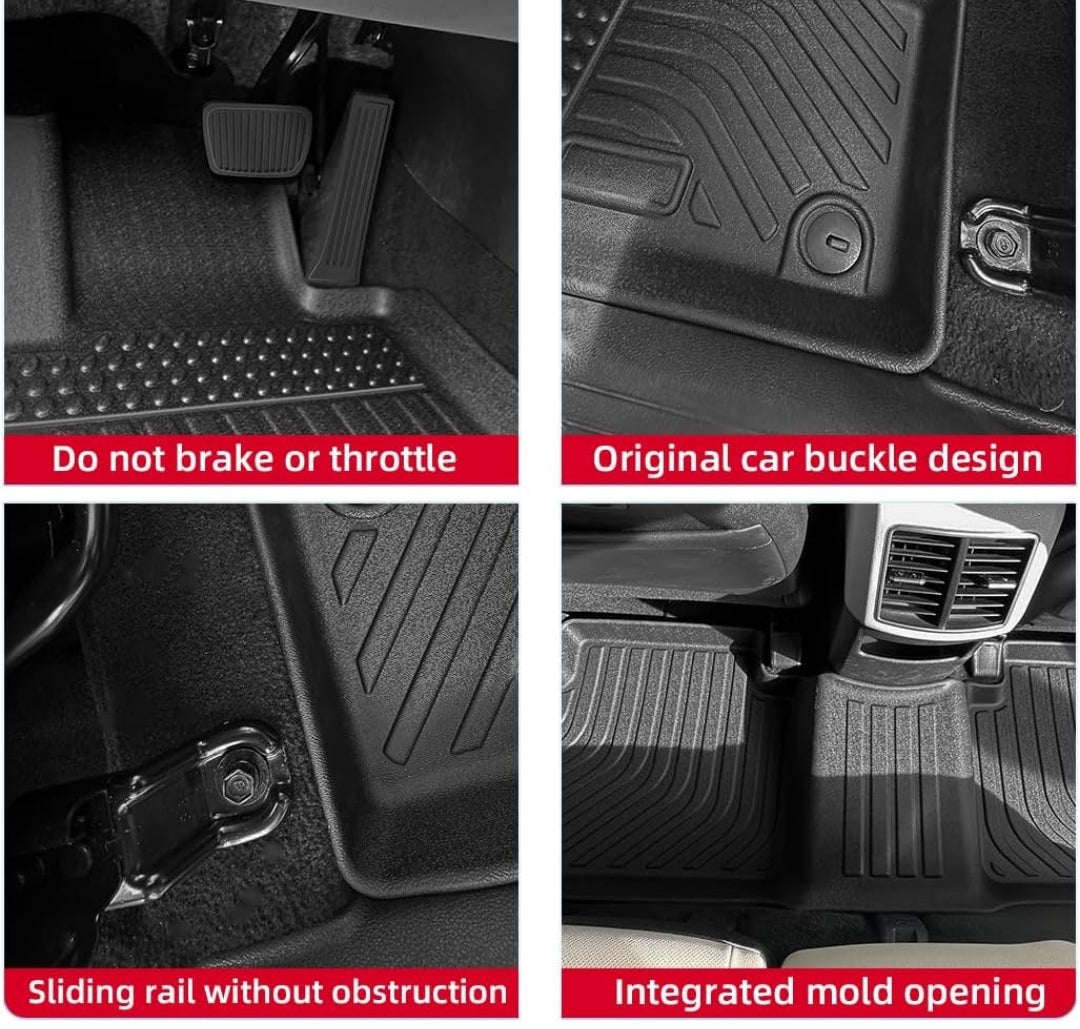 Do not brake or throttle

Original car buckle design

Sliding rail without obstruction

Integrated mold opening