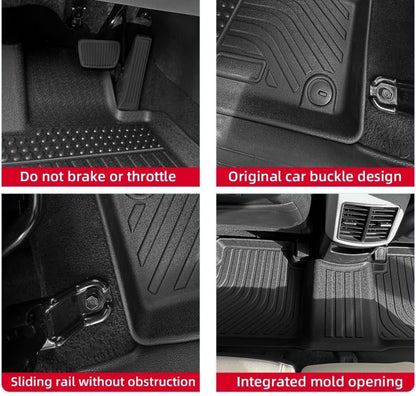 Do not brake or throttle

Original car buckle design

Sliding rail without obstruction

Integrated mold opening